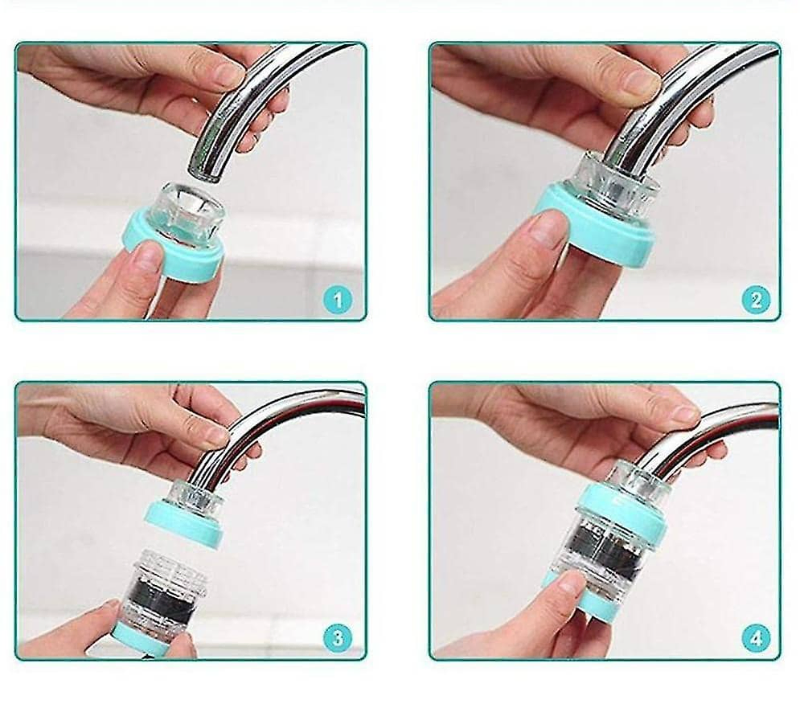 1

2

3

4